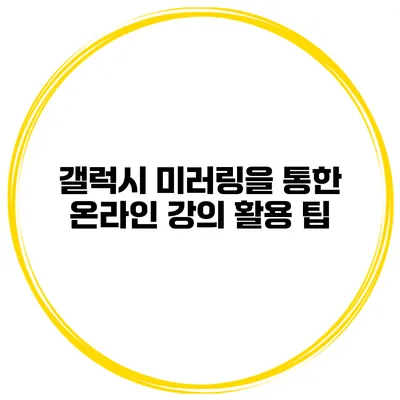 갤럭시 미러링을 통한
온라인 강의 활용 팁